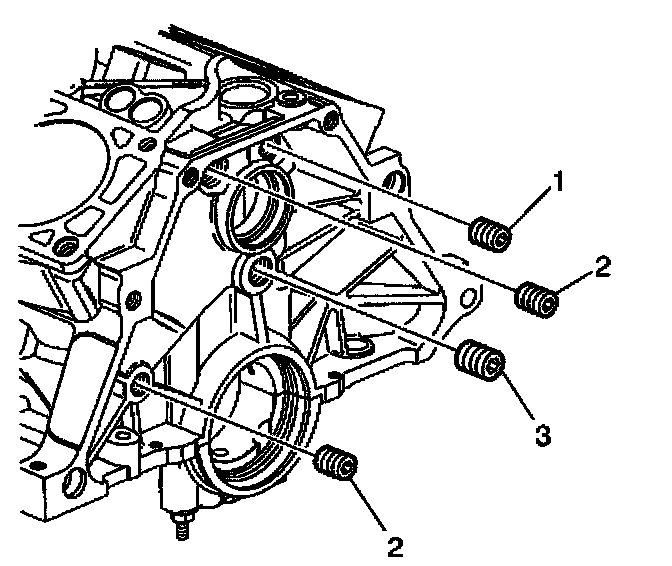 1
2
3
2