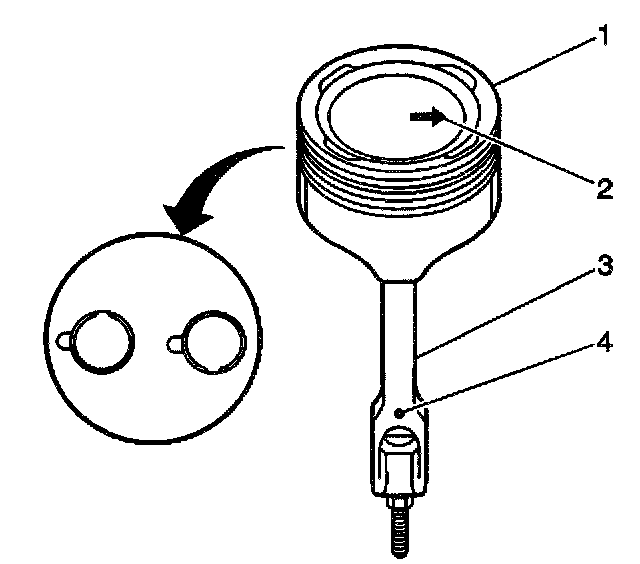 1
2
3
4