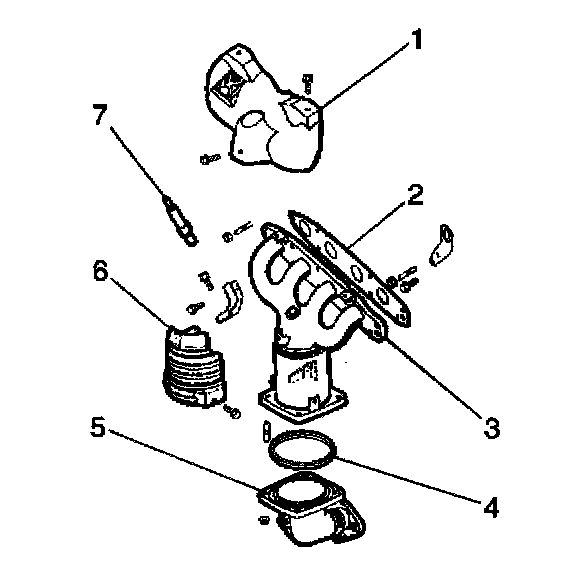 1
7
2
6
3
5
4