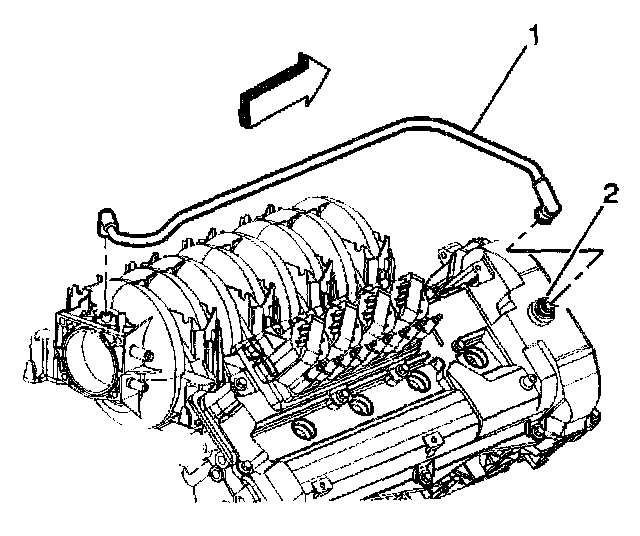 1
2