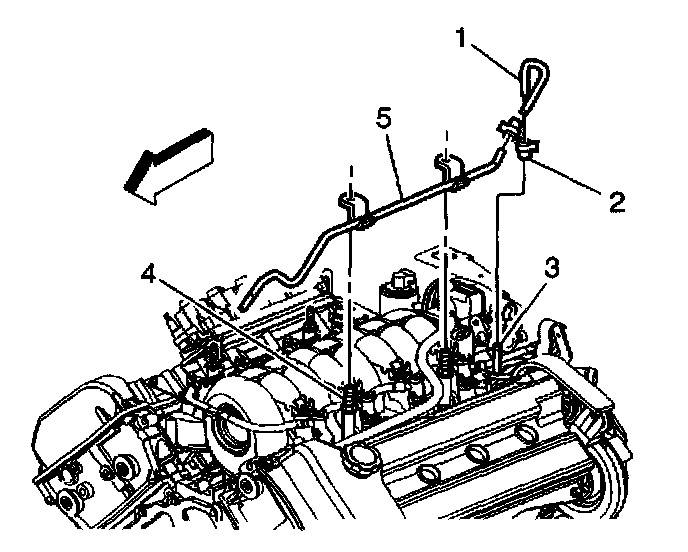 1
5
2
4
3