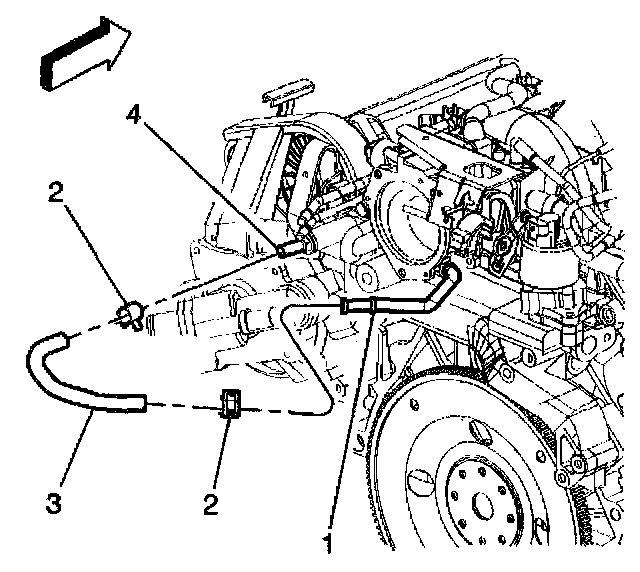 4
2
3
2
1