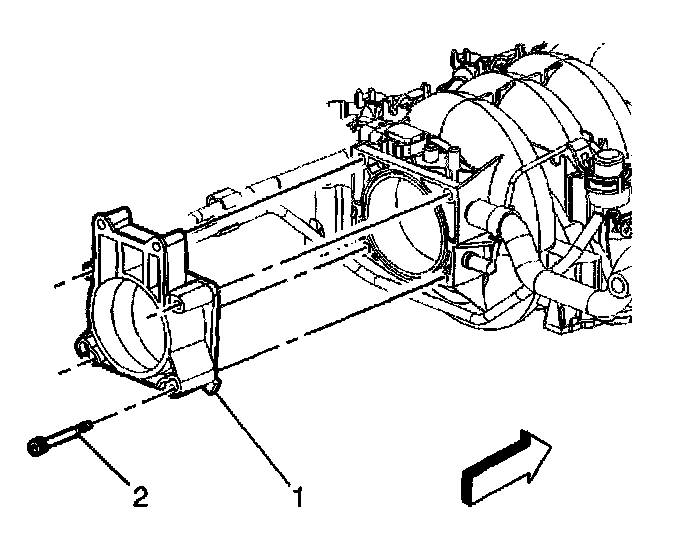 2
1