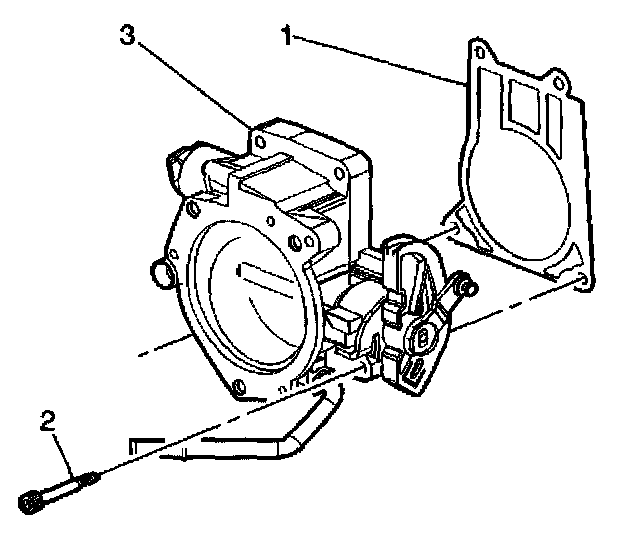 3
1
2