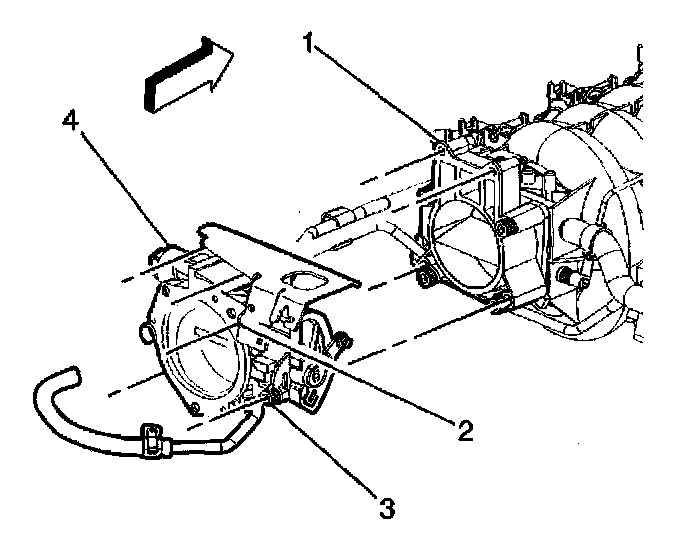 1
4
2
3