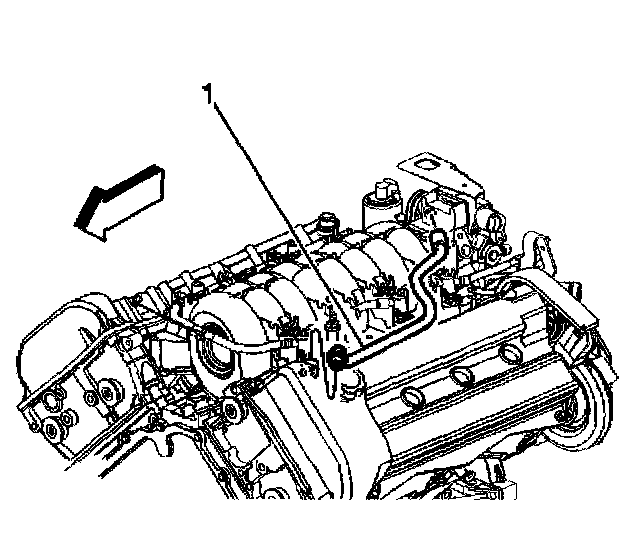 1