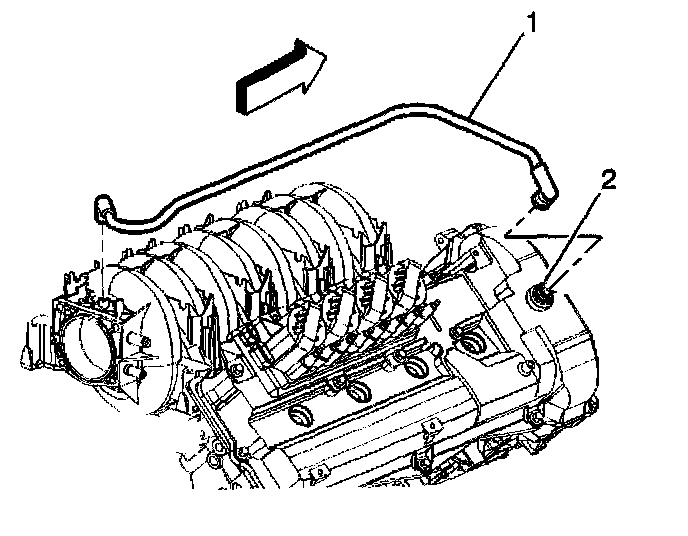 1
2