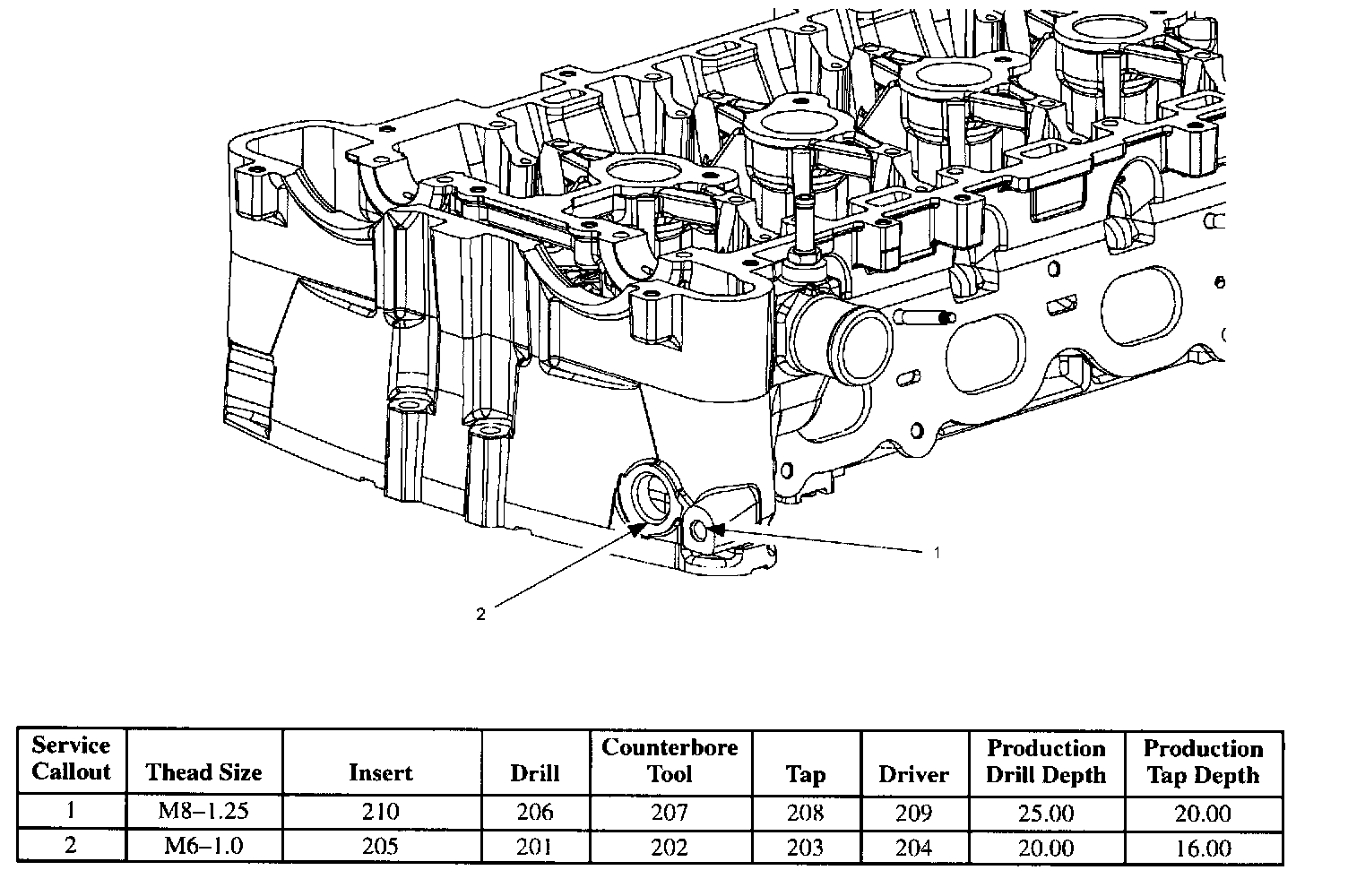 1

2

| Service Callout | Thead Size | Insert | Drill | Counterbore Tool | Tap | Driver | Production Drill Depth | Production Tap Depth |
|---|---|---|---|---|---|---|---|---|
| 1 | M8–1.25 | 210 | 206 | 207 | 208 | 209 | 25.00 | 20.00 |
| 2 | M6–1.0 | 205 | 201 | 202 | 203 | 204 | 20.00 | 16.00 |