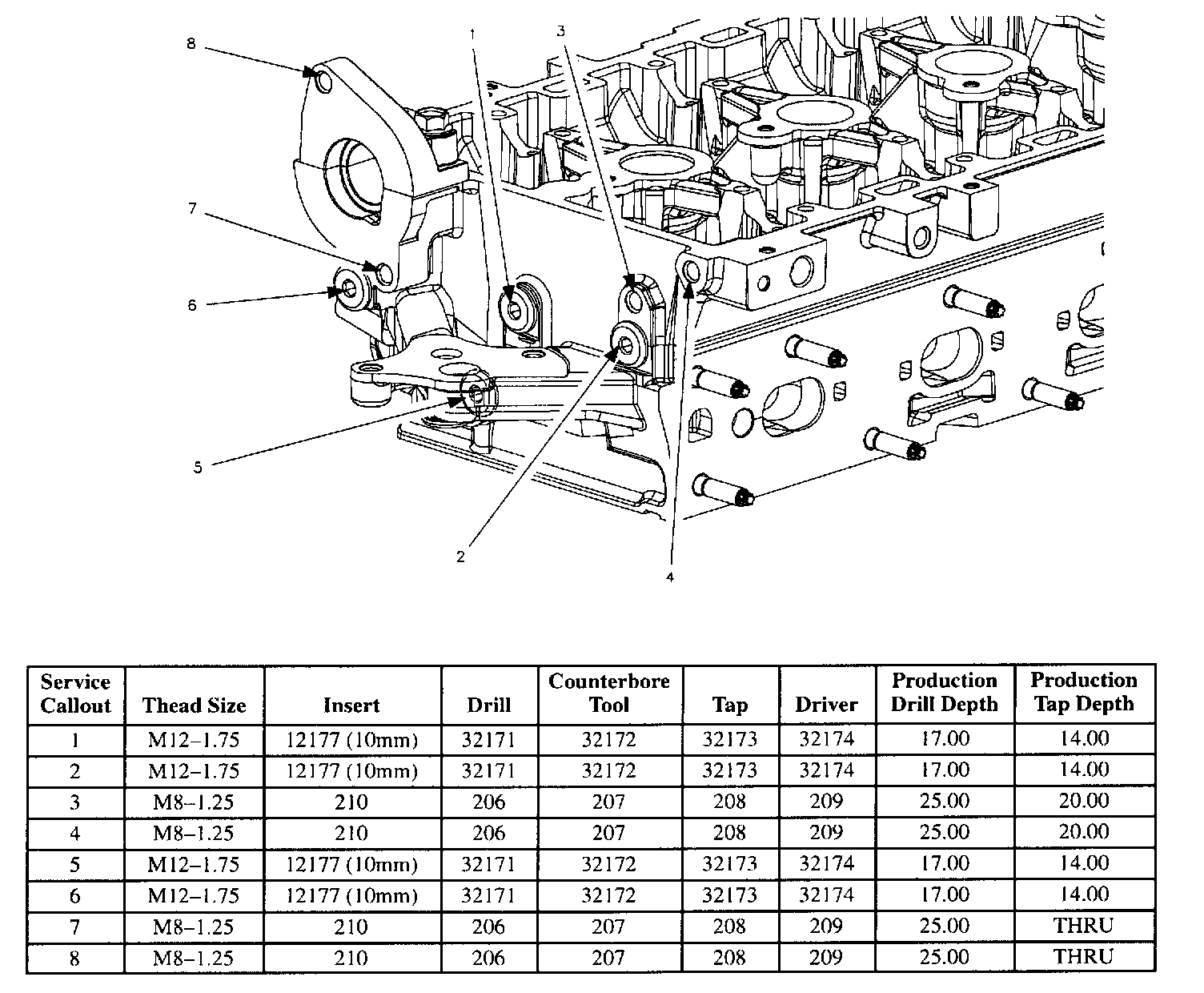 8
1
3
7
6
5
2
4

| Service Callout | Thead Size | Insert | Drill | Counterbore Tool | Tap | Driver | Production Drill Depth | Production Tap Depth |
|---|---|---|---|---|---|---|---|---|
| 1 | M12–1.75 | 12177 (10mm) | 32171 | 32172 | 32173 | 32174 | 17.00 | 14.00 |
| 2 | M12–1.75 | 12177 (10mm) | 32171 | 32172 | 32173 | 32174 | 17.00 | 14.00 |
| 3 | M8–1.25 | 210 | 206 | 207 | 208 | 209 | 25.00 | 20.00 |
| 4 | M8–1.25 | 210 | 206 | 207 | 208 | 209 | 25.00 | 20.00 |
| 5 | M12–1.75 | 12177 (10mm) | 32171 | 32172 | 32173 | 32174 | 17.00 | 14.00 |
| 6 | M12–1.75 | 12177 (10mm) | 32171 | 32172 | 32173 | 32174 | 17.00 | 14.00 |
| 7 | M8–1.25 | 210 | 206 | 207 | 208 | 209 | 25.00 | THRU |
| 8 | M8–1.25 | 210 | 206 | 207 | 208 | 209 | 25.00 | THRU |