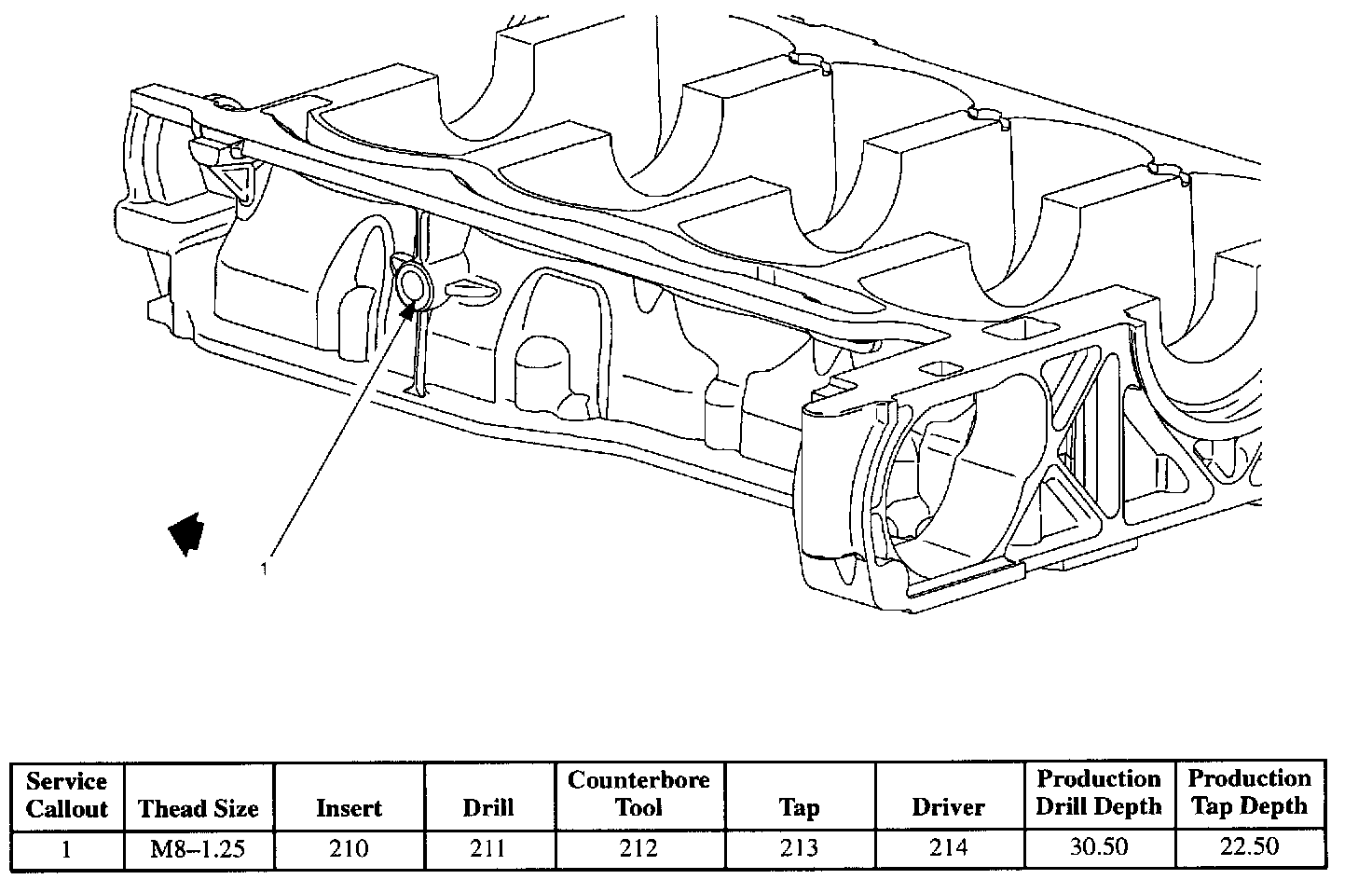 1

| Service Callout | Thead Size | Insert | Drill | Counterbore Tool | Tap | Driver | Production Drill Depth | Production Tap Depth |
|---|---|---|---|---|---|---|---|---|
| 1 | M8–1.25 | 210 | 211 | 212 | 213 | 214 | 30.50 | 22.50 |