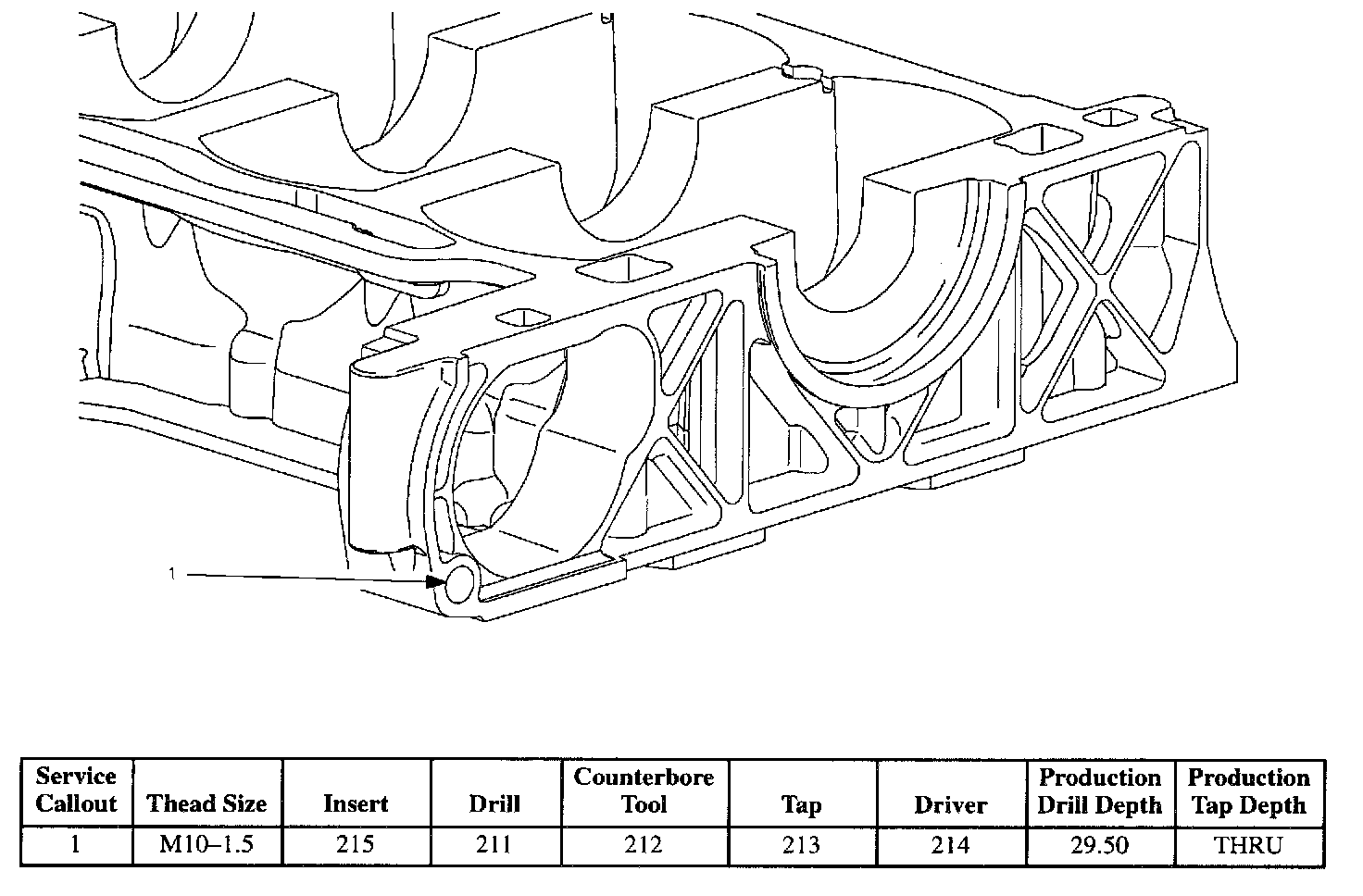 1

| Service Callout | Thead Size | Insert | Drill | Counterbore Tool | Tap | Driver | Production Drill Depth | Production Tap Depth |
|---|---|---|---|---|---|---|---|---|
| 1 | M10–1.5 | 215 | 211 | 212 | 213 | 214 | 29.50 | THRU |