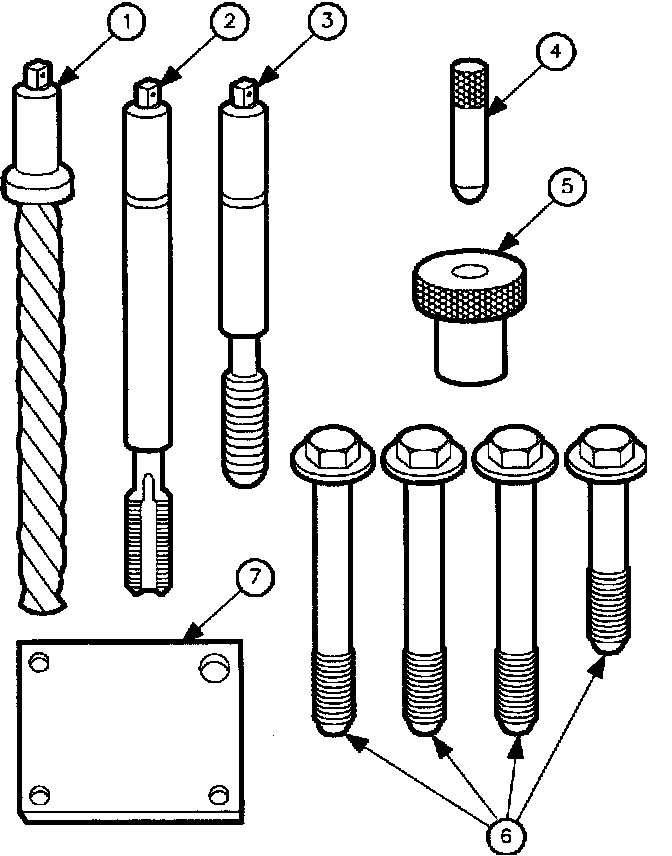 1
2
3
4
5
7
6