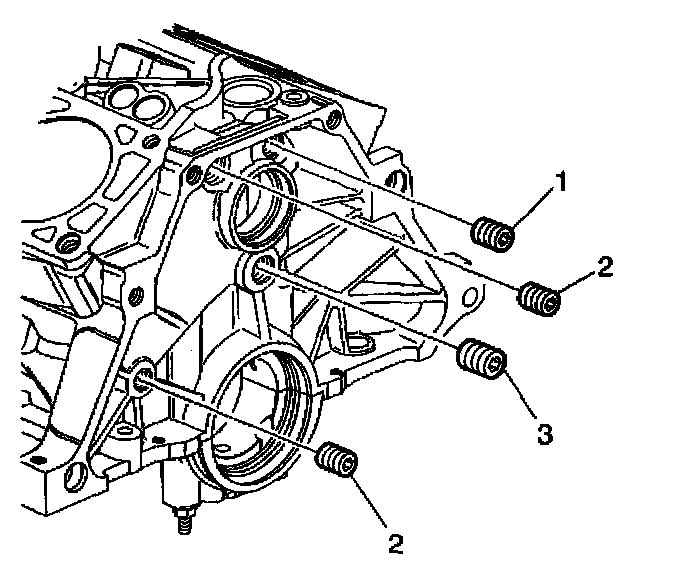 1
2
3
2