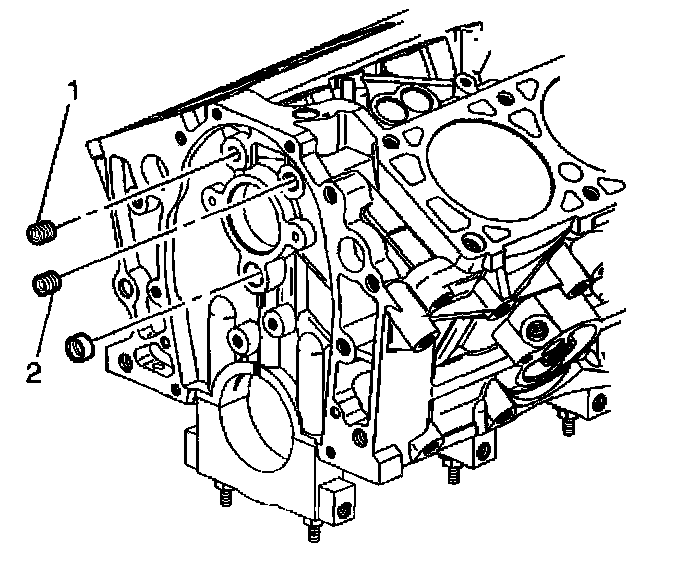 1
2