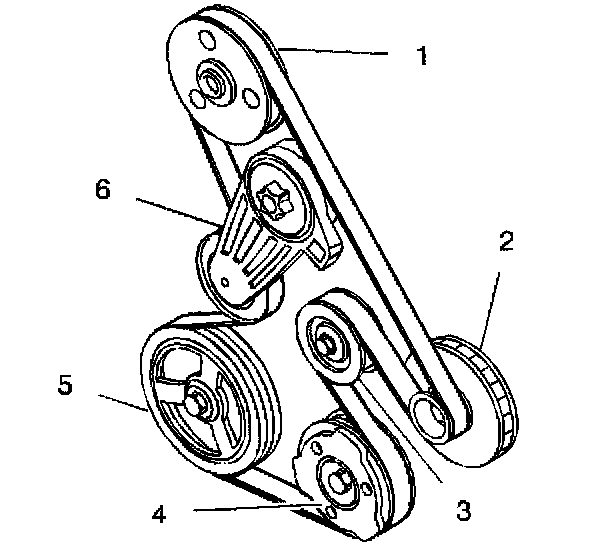 1
6
2
5
4
3