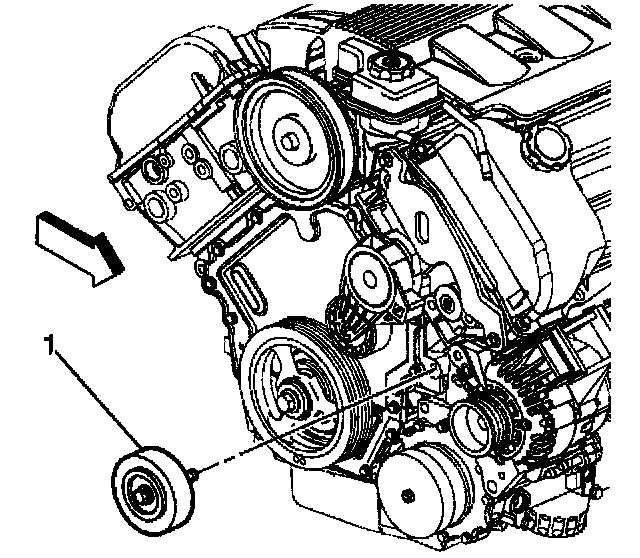 1