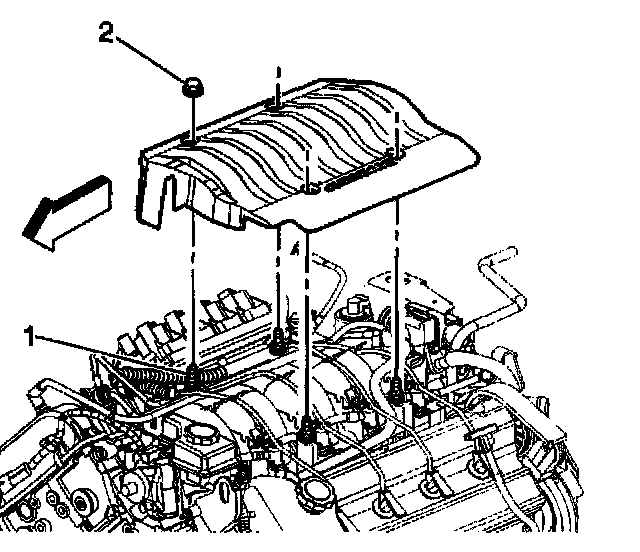 2

1