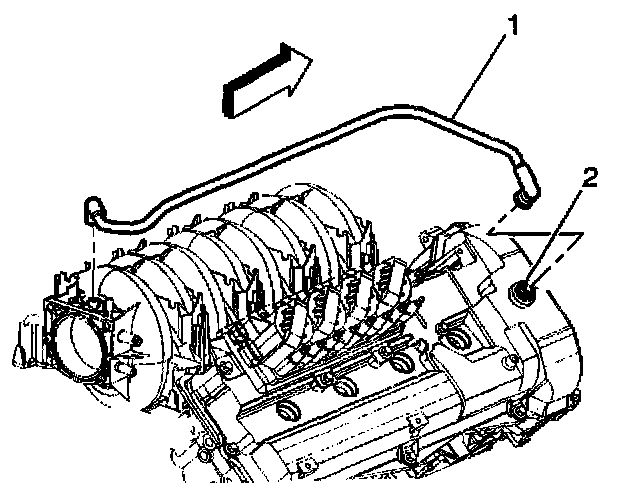 1
2