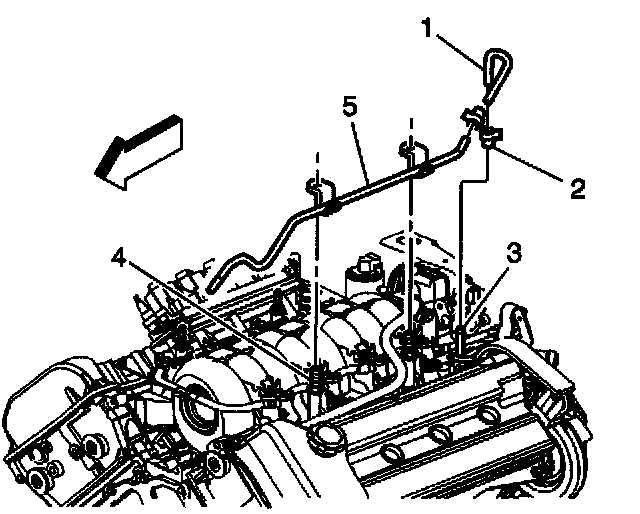 1
5
2
4
3