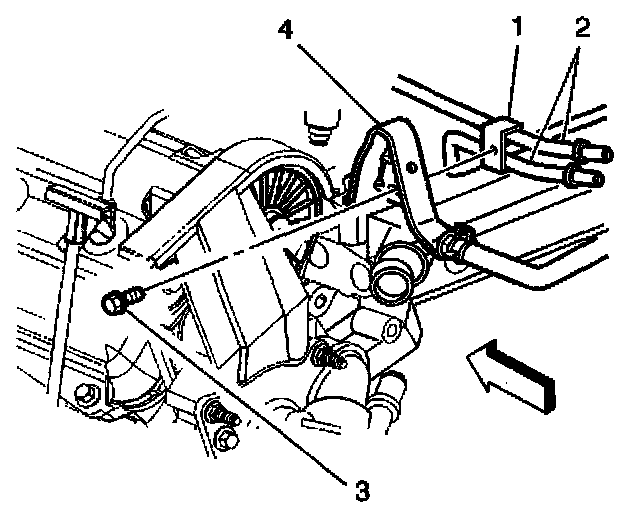 4
1
2
3