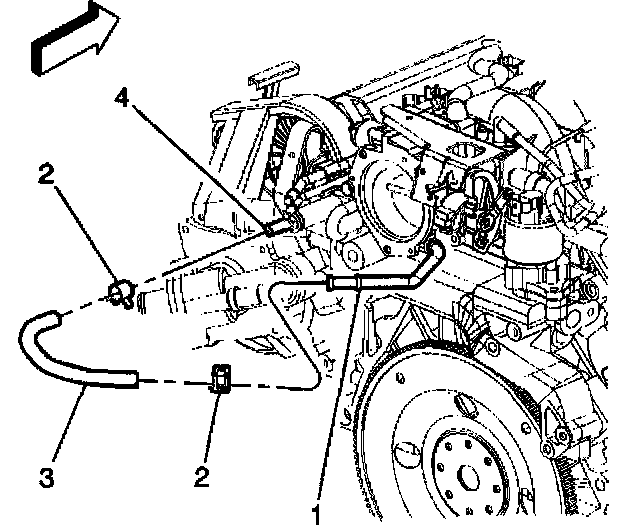 4
2
3
2
1