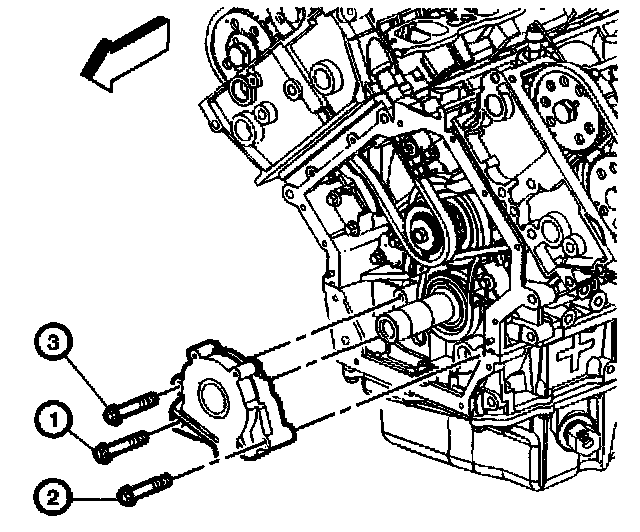 3
1
2