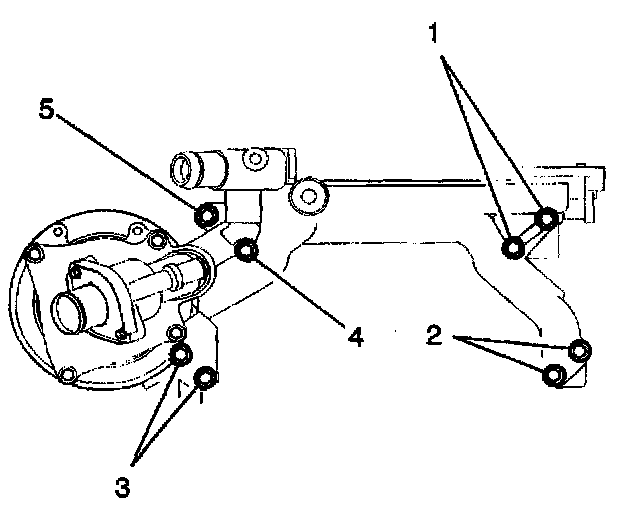 1
5
4
2
3