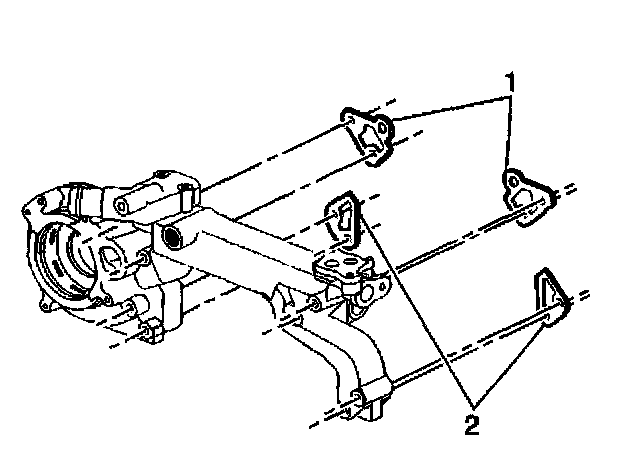 1

2