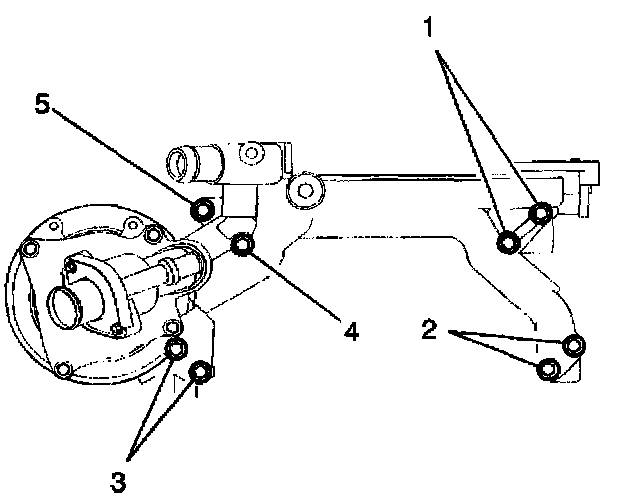 1
5
4
2
3