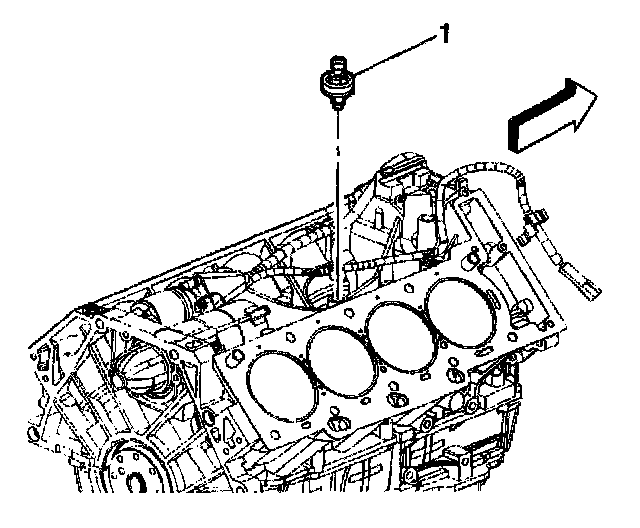 1