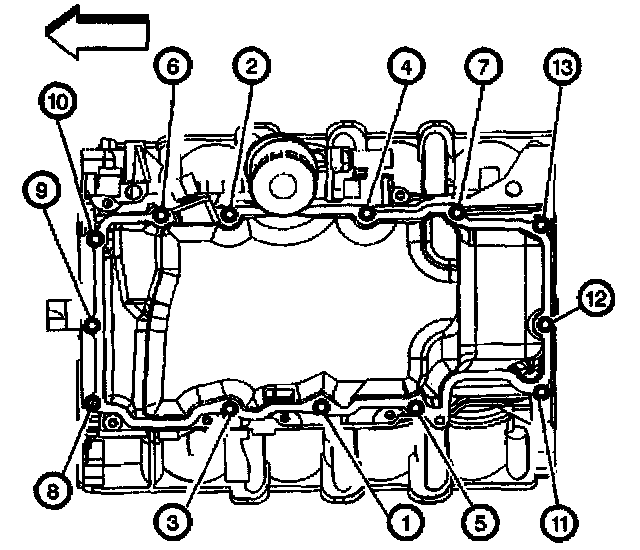 6
2
4
7
13
10
9
12
8
3
1
5
11