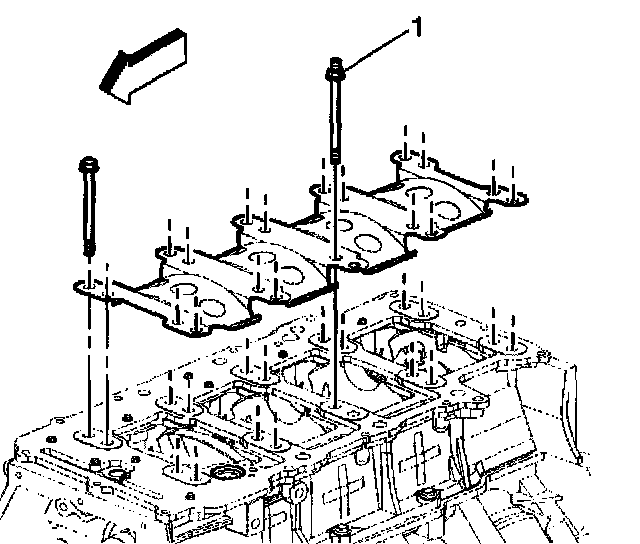 1