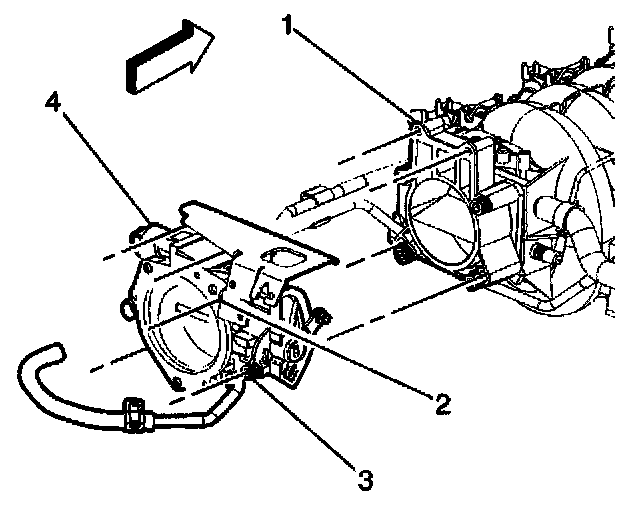 1
4
2
3