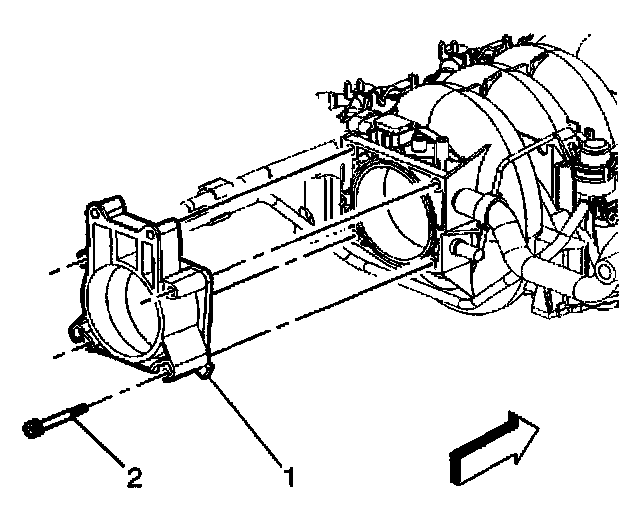 2

1