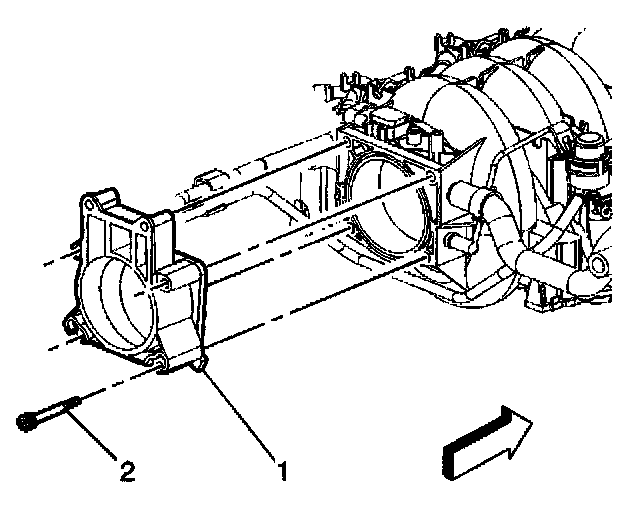 2

1