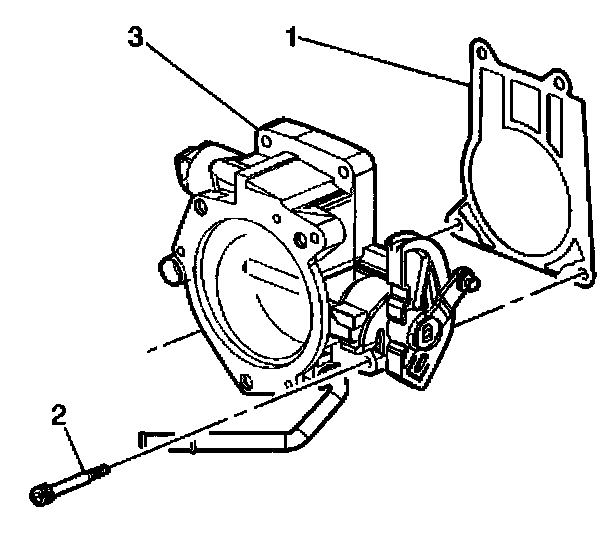 3
1
2