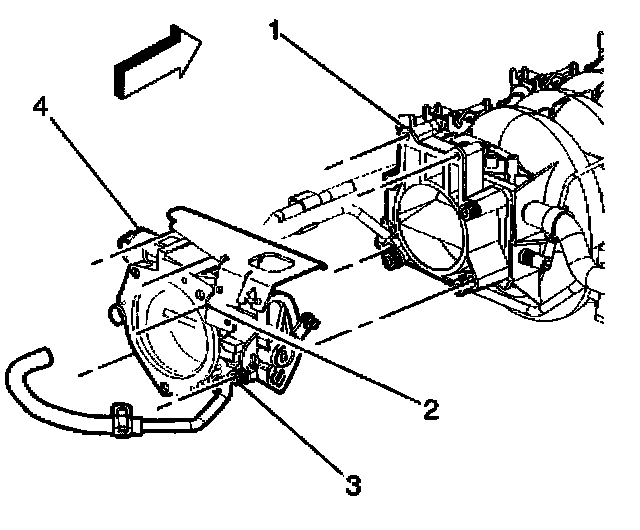 1
4
2
3