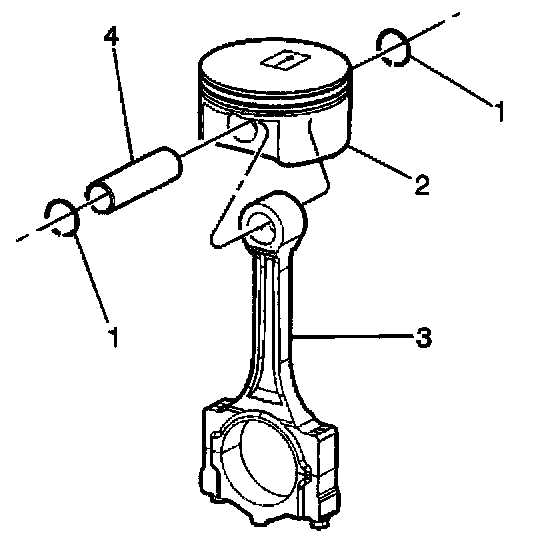 4
1
2
1
3