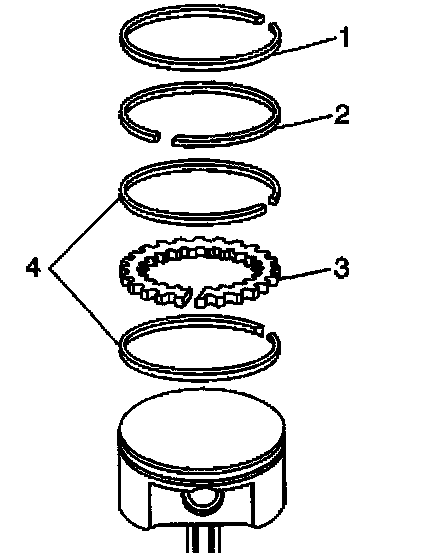 1
2
4
3