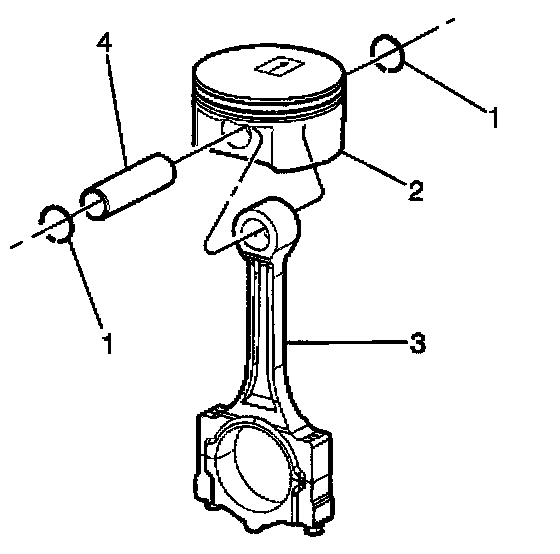 4
1
2
1
3