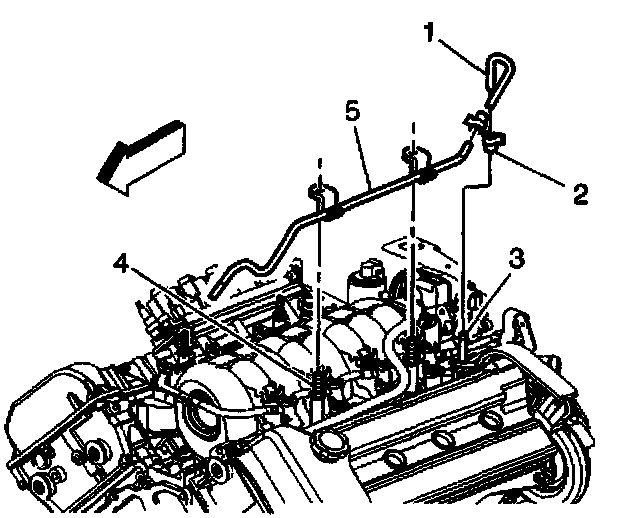 1
5
2
4
3