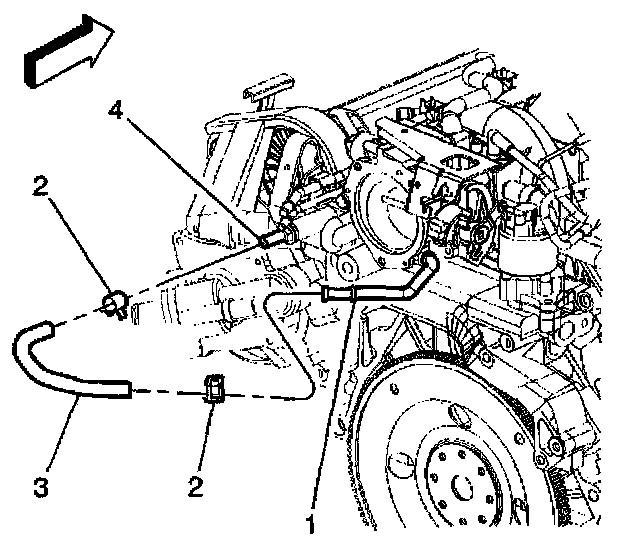 4
2
3
2
1