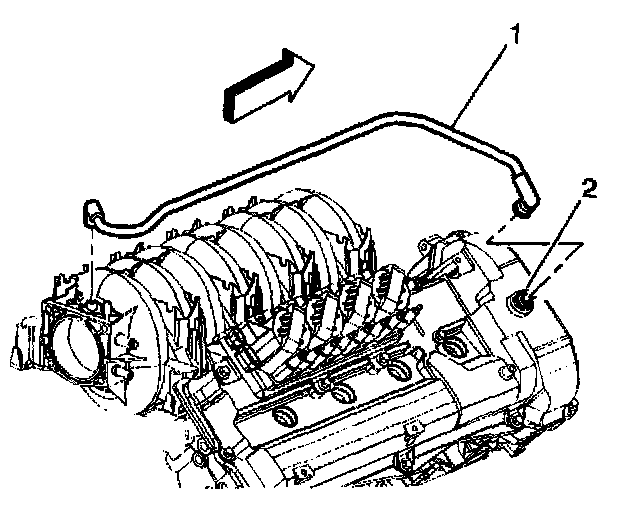 1

2