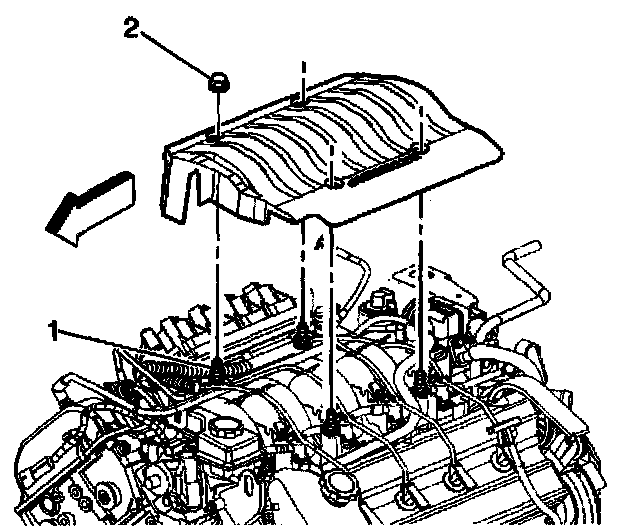 2

1