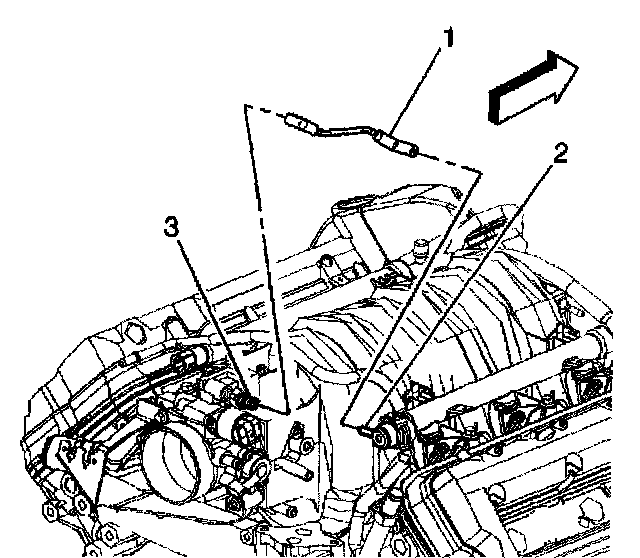 1
2
3