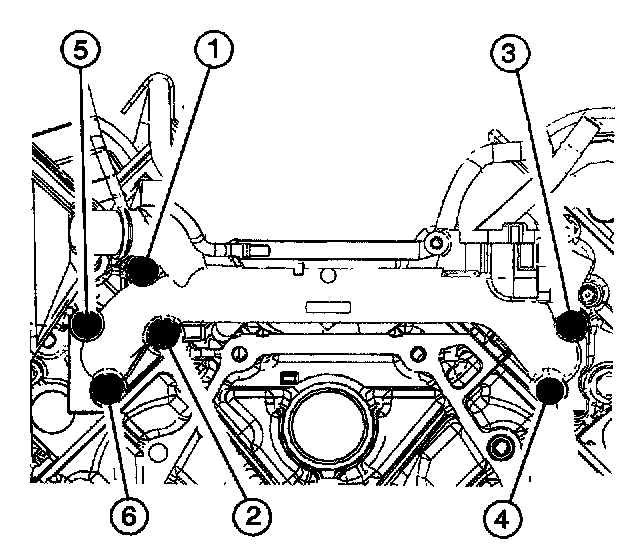 5
1
3
6
2
4