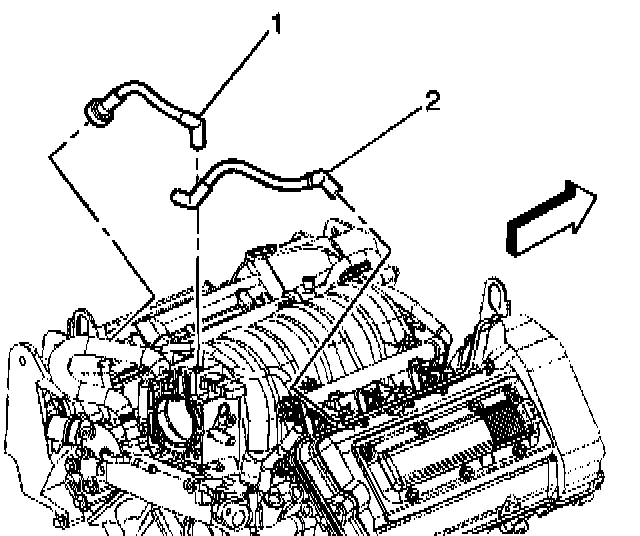 1

2