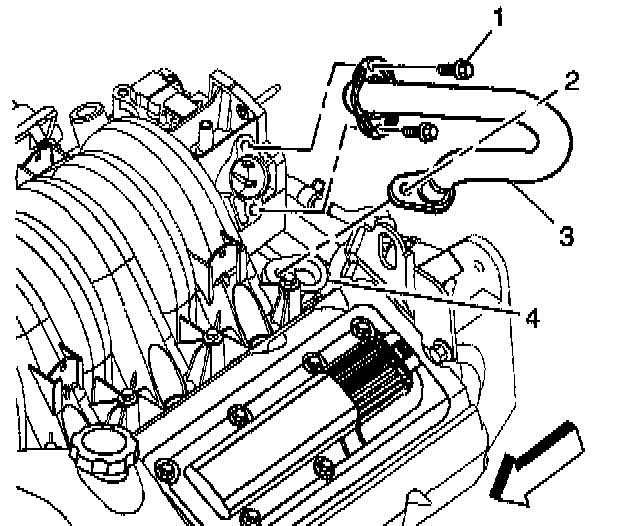 1
2
3
4