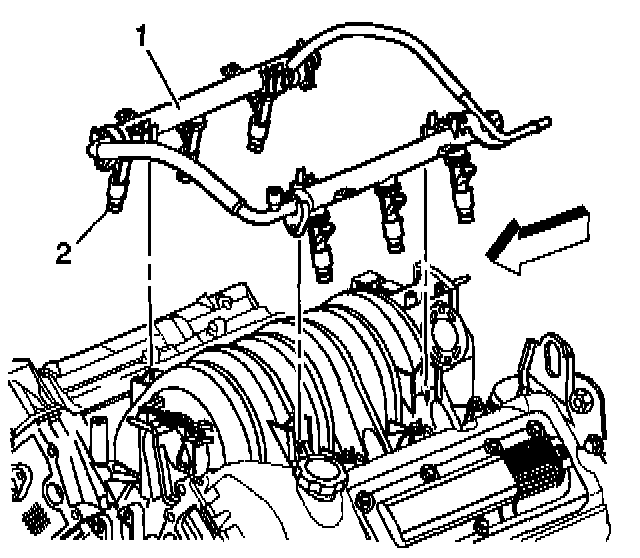 1

2