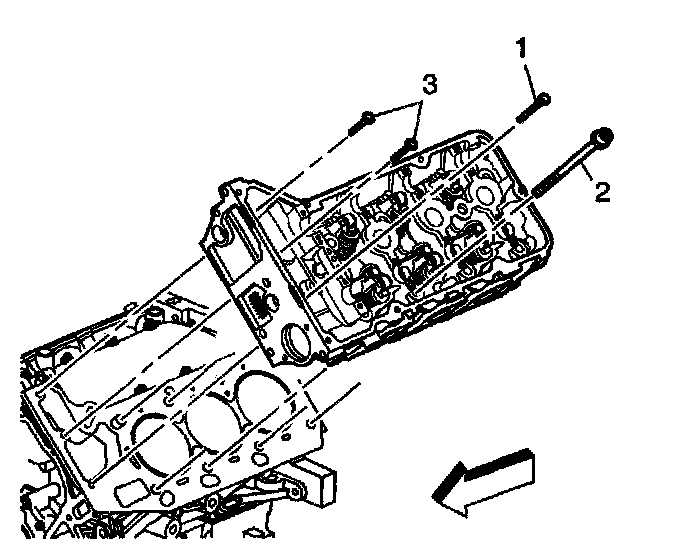 1
3
2